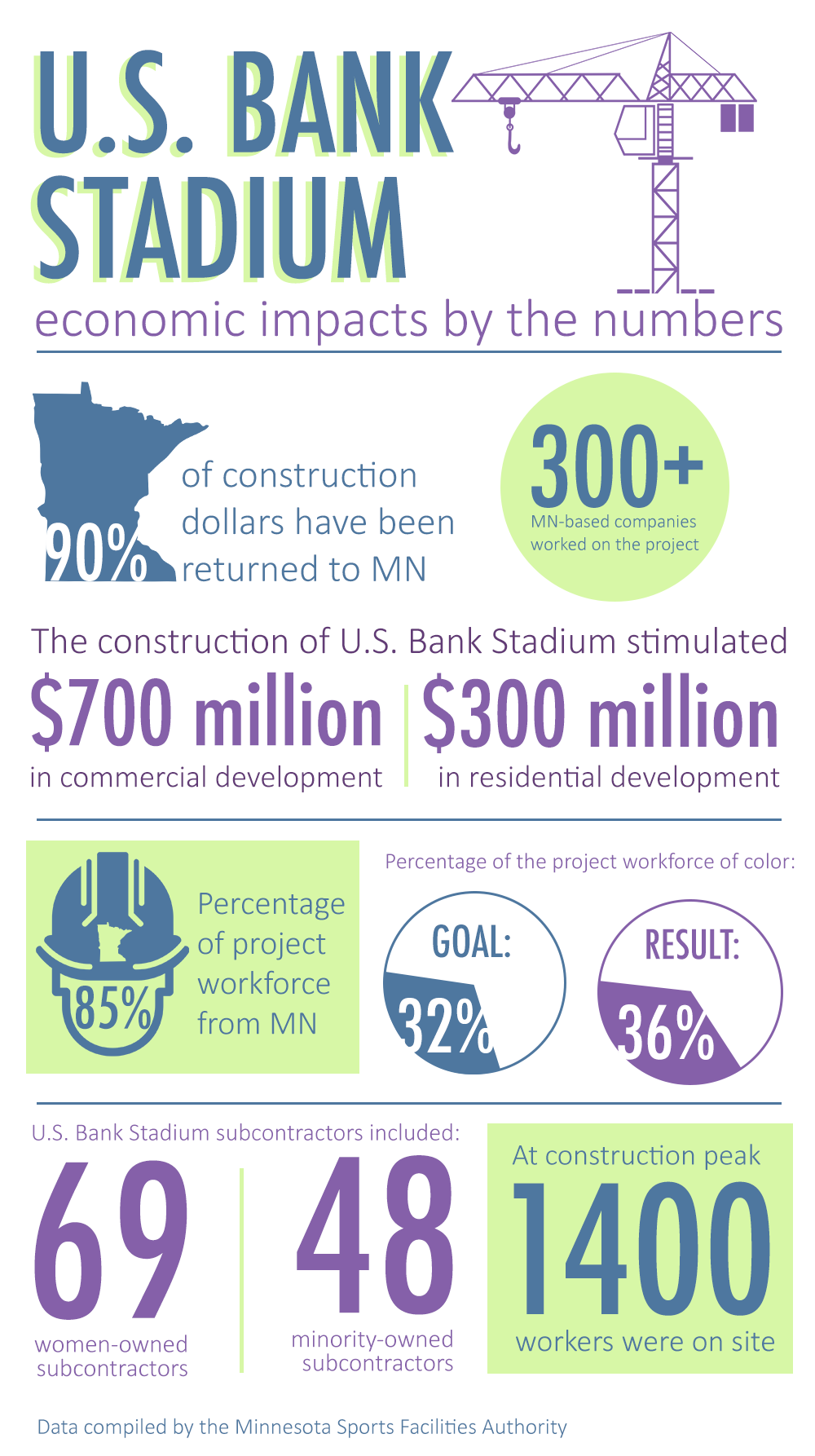 U.S. BANK STADIUM

economic impacts by the numbers

90% of construction dollars have been returned to MN

300+ MN-based companies worked on the project

The construction of U.S. Bank Stadium stimulated

$700 million in commercial development

$300 million in residential development

85% Percentage of project workforce from MN

Percentage of the project workforce of color:

GOAL: 32%

RESULT: 36%

U.S. Bank Stadium subcontractors included:

69 women-owned subcontractors

48 minority-owned subcontractors

At construction peak 1400 workers were on site

Data compiled by the Minnesota Sports Facilities Authority